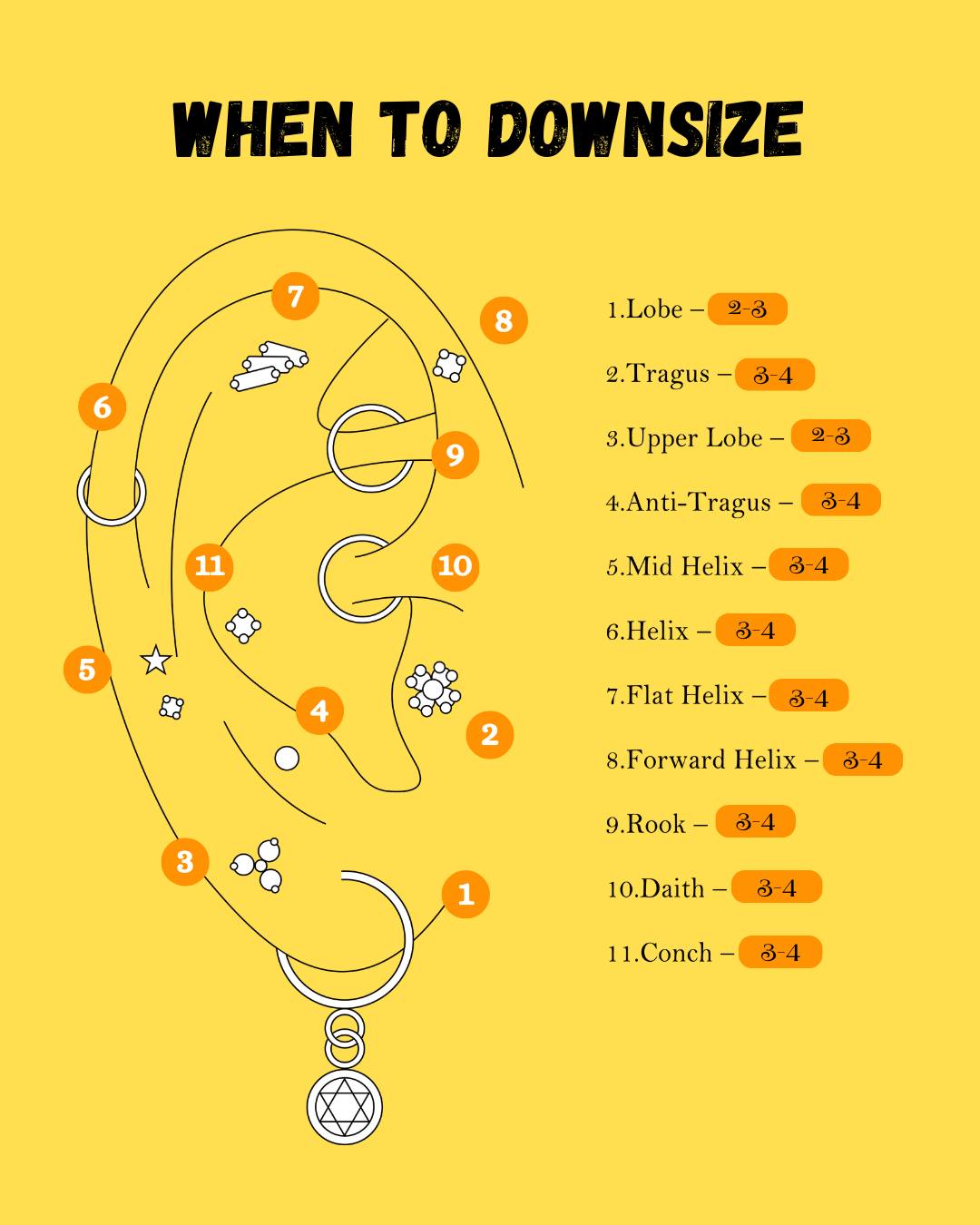 WHEN TO DOWNSIZE

7
8
6
9
11
10
5
4
2
3
1

1.Lobe – 2-3

2.Tragus – 3-4

3.Upper Lobe – 2-3

4.Anti-Tragus – 3-4

5.Mid Helix – 3-4

6.Helix – 3-4

7.Flat Helix – 3-4

8.Forward Helix – 3-4

9.Rook – 3-4

10.Daith – 3-4

11.Conch – 3-4